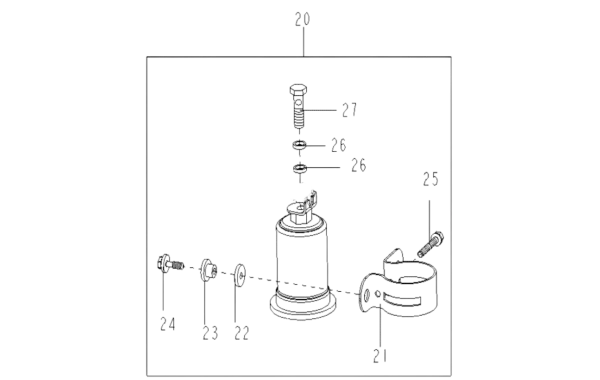 20
27
26
26
25
24
23
22
21