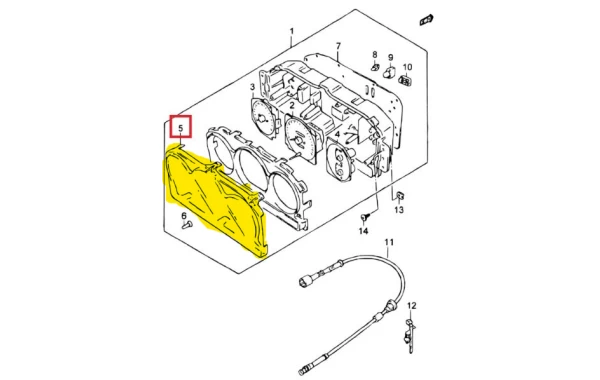 1
7
8
9
10
3
2
5
4
6
13
14
11
12