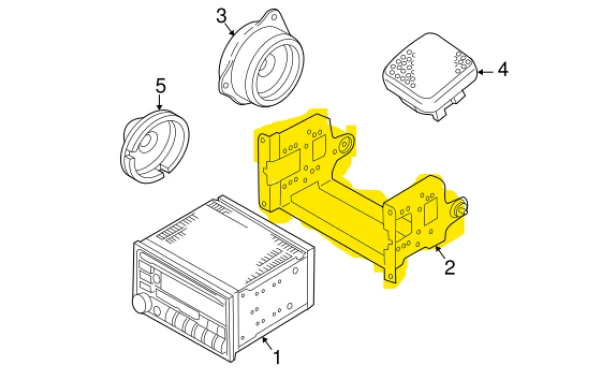 3

4

5

2

1