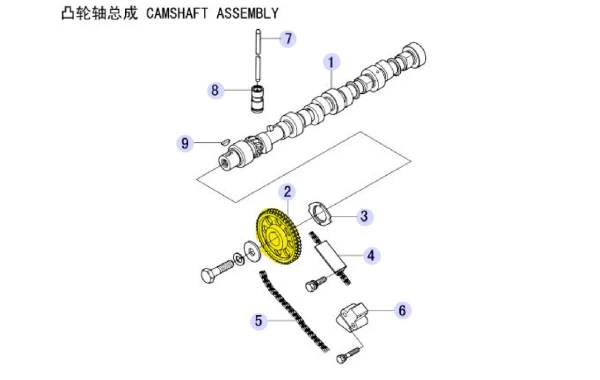 凸轮轴总成 CAMSHAFT ASSEMBLY

7
1
8
9
2
3
4
5
6