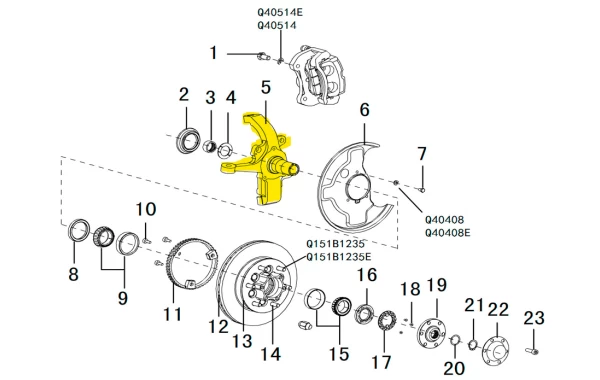 Q40514E
Q40514
1
2
3
4
5
6
7
Q40408
Q40408E
10
8
9
11
Q151B1235
Q151B1235E
12
13
14
15
16
17
18
19
20
21
22
23