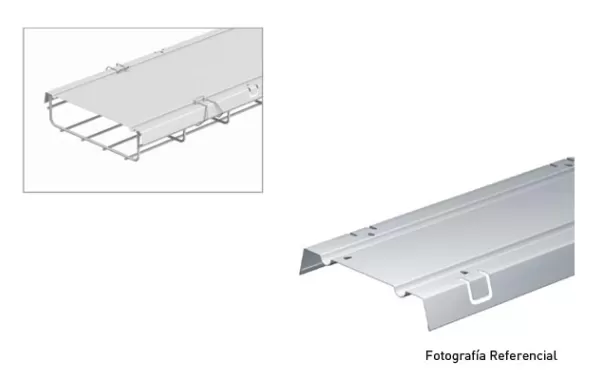 Fotografía Referencial