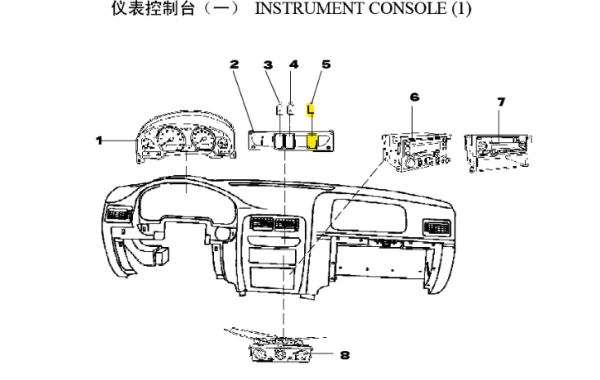 仪表控制台（一） INSTRUMENT CONSOLE (1)

2
3
4
5
6
7
1
8