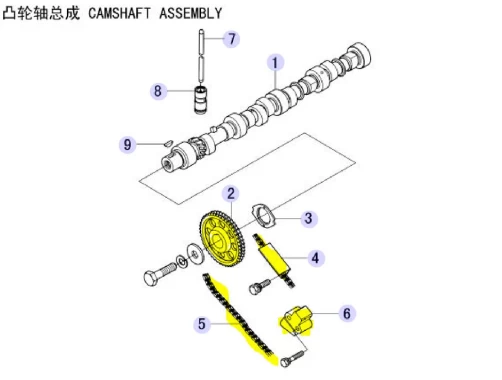 凸轮轴总成 CAMSHAFT ASSEMBLY

7
1
8
9
2
3
4
5
6