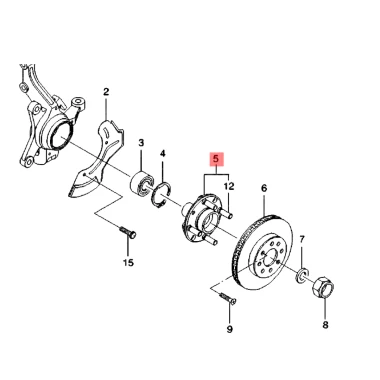 2
3
4
5
12
6
7
15
9
8